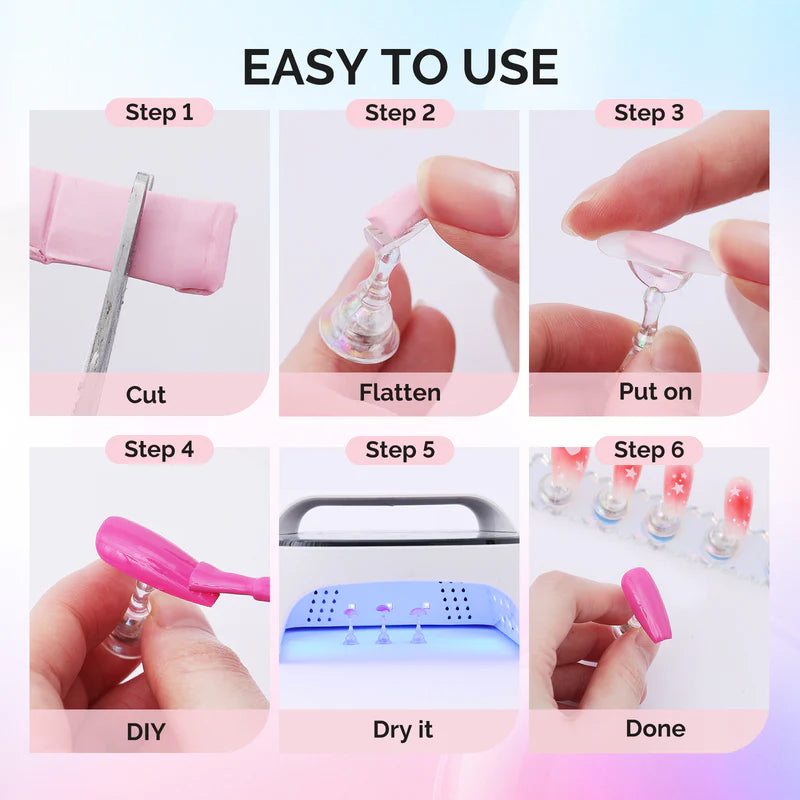 EASY TO USE

Step 1

Cut

Step 2

Flatten

Step 3

Put on

Step 4

DIY

Step 5

Dry it

Step 6

Done